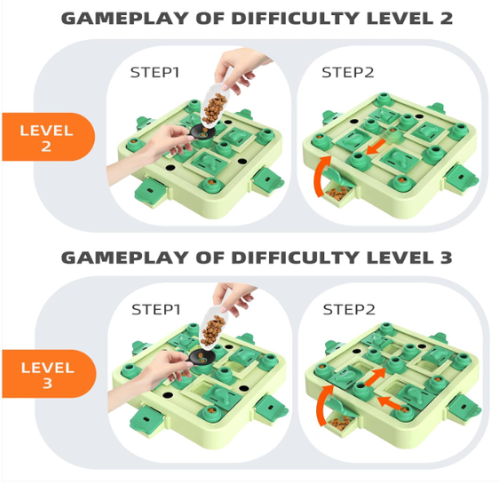 GAMEPLAY OF DIFFICULTY LEVEL 2

LEVEL 2

STEP1

STEP2

GAMEPLAY OF DIFFICULTY LEVEL 3

LEVEL 3

STEP1

STEP2